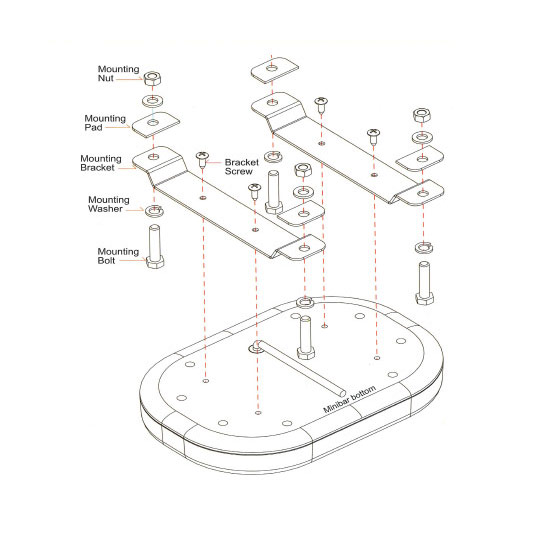 Mounting Nut

Mounting Pad

Mounting Bracket

Bracket Screw

Mounting Washer

Mounting Bolt

Minibar bottom