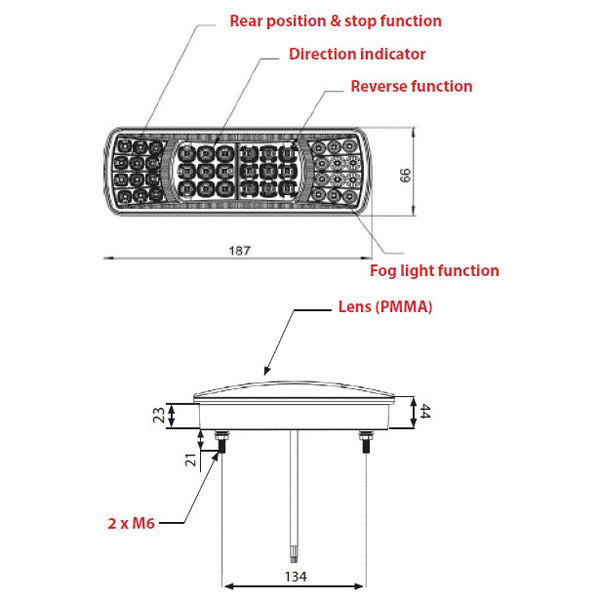 Rear position & stop function

Direction indicator

Reverse function

66

187

Fog light function

Lens (PMMA)

23

44

21

2 x M6

134